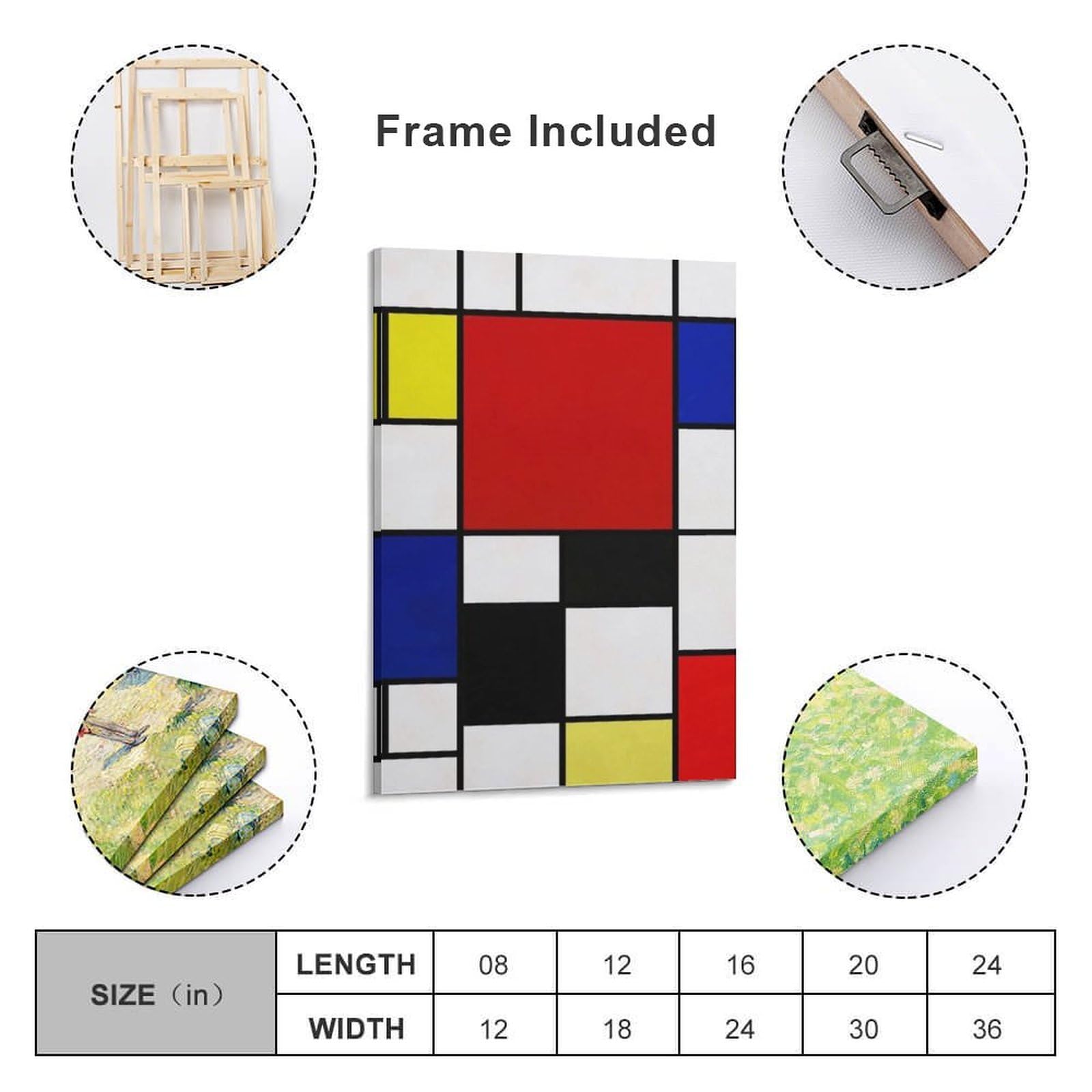 Frame Included

| SIZE（in） | LENGTH | 08 | 12 | 16 | 20 | 24 |
|---|---|---|---|---|---|---|
| | WIDTH | 12 | 18 | 24 | 30 | 36 |